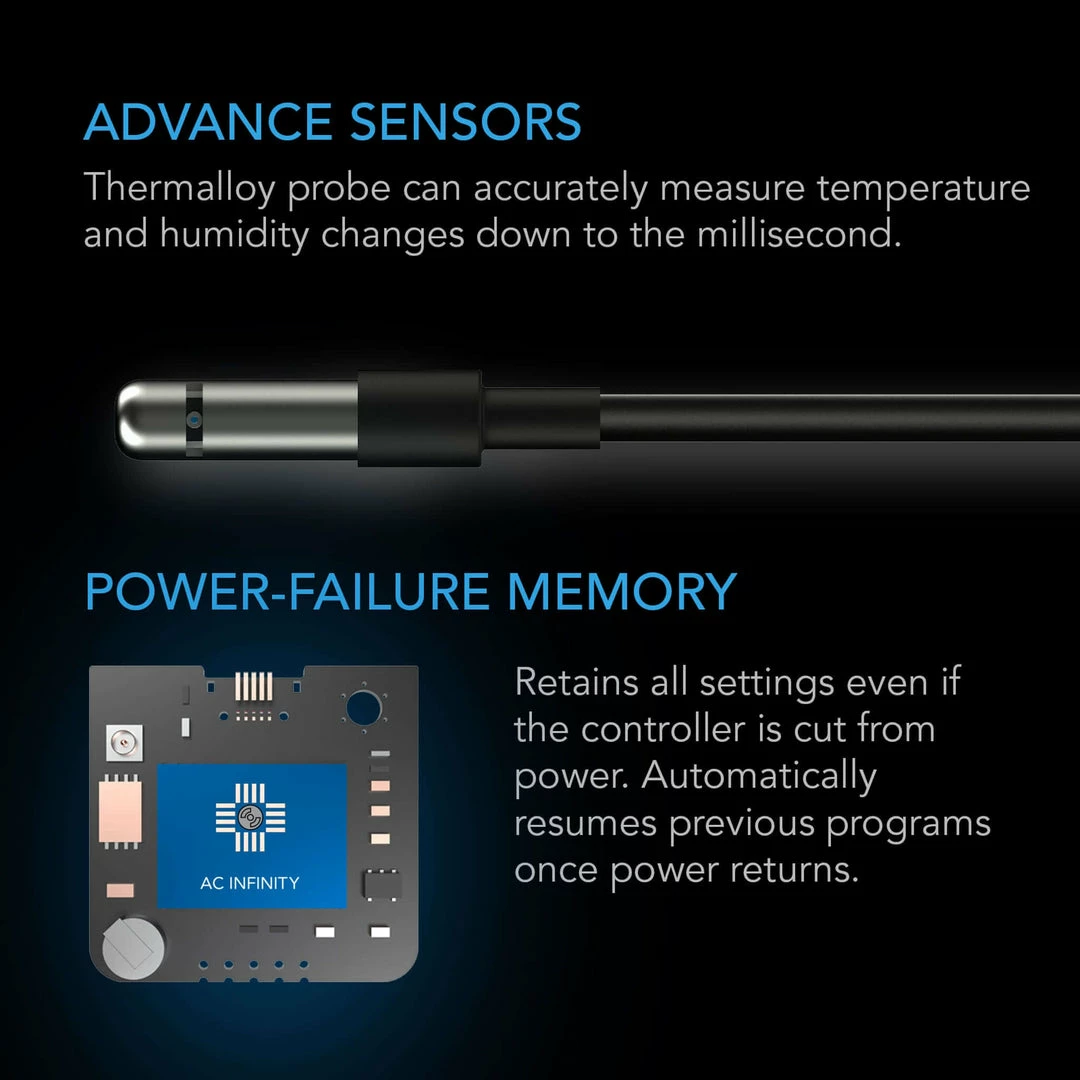 ADVANCE SENSORS

Thermalloy probe can accurately measure temperature and humidity changes down to the millisecond.

POWER-FAILURE MEMORY

AC INFINITY

Retains all settings even if the controller is cut from power. Automatically resumes previous programs once power returns.