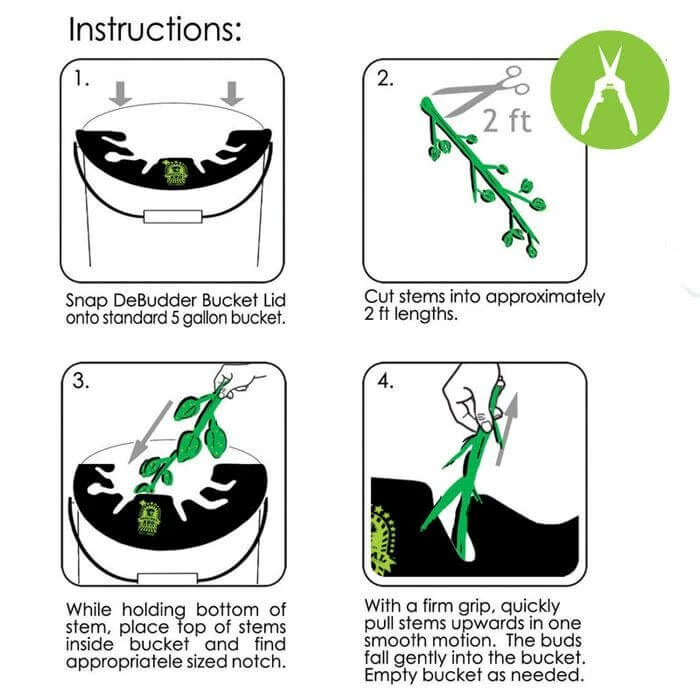 Instructions:

1.

Snap DeBudder Bucket Lid onto standard 5 gallon bucket.

2.

2 ft

Cut stems into approximately 2 ft lengths.

3.

While holding bottom of stem, place top of stems inside bucket and find appropriatele sized notch.

4.

With a firm grip, quickly pull stems upwards in one smooth motion. The buds fall gently into the bucket. Empty bucket as needed.