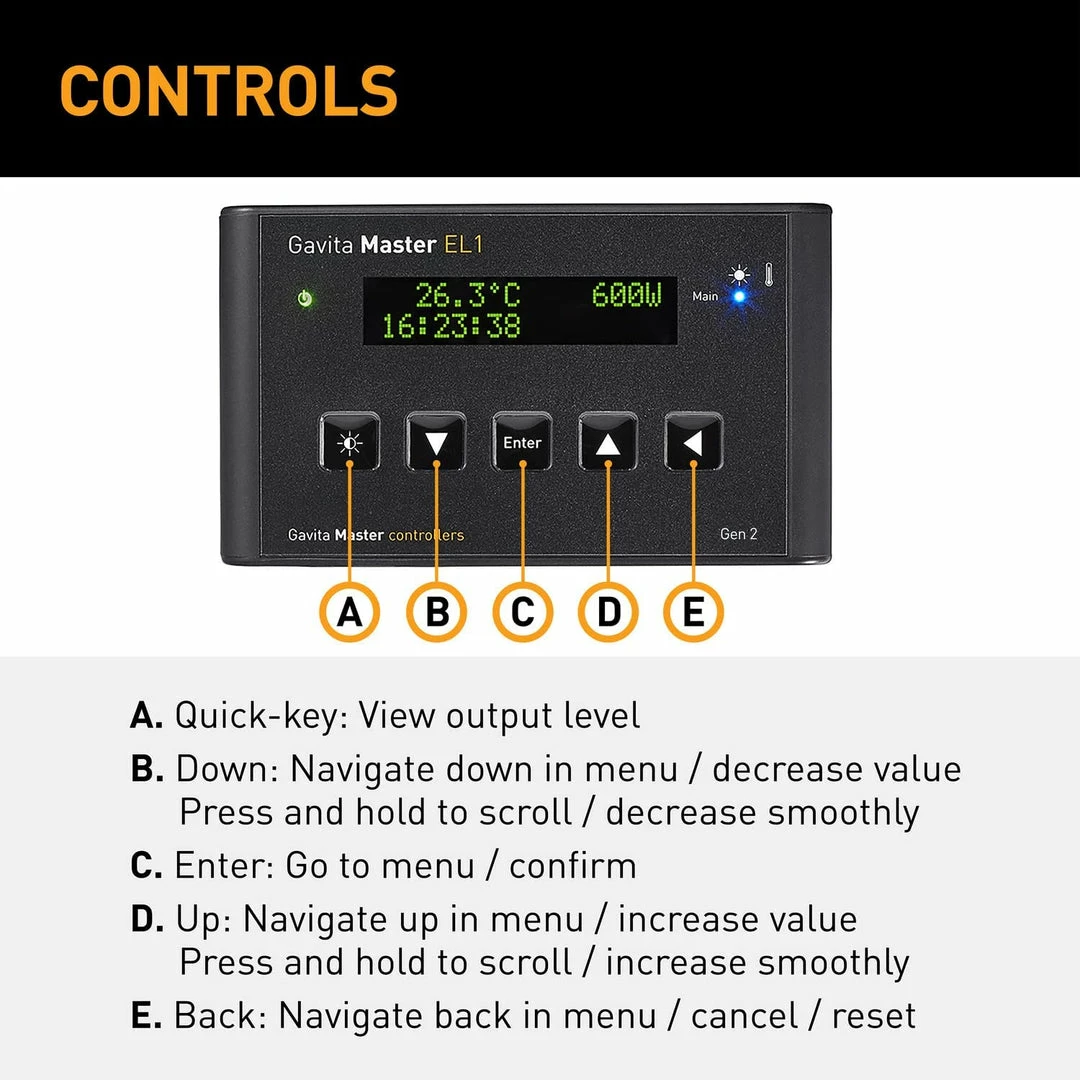 CONTROLS

Gavita Master EL1

26.3°C 600W
16:23:38

Main

Enter

Gavita Master controllers

Gen 2

A B C D E

A. Quick-key: View output level

B. Down: Navigate down in menu / decrease value
Press and hold to scroll / decrease smoothly

C. Enter: Go to menu / confirm

D. Up: Navigate up in menu / increase value
Press and hold to scroll / increase smoothly

E. Back: Navigate back in menu / cancel / reset